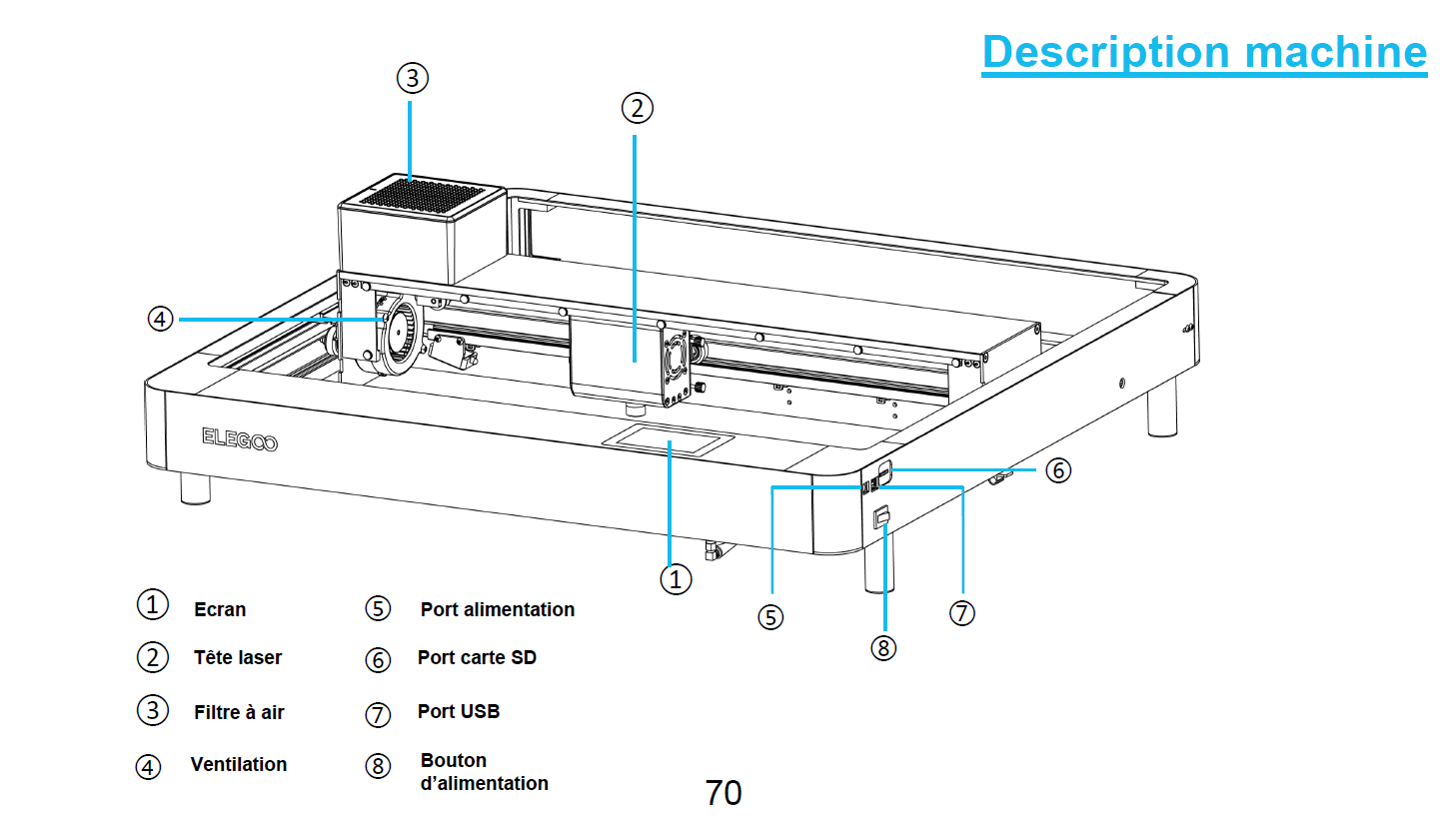 Description machine

③

②

④

ELEGOO

⑥

①

⑤

⑦

⑧

① Ecran

② Tête laser

③ Filtre à air

④ Ventilation

⑤ Port alimentation

⑥ Port carte SD

⑦ Port USB

⑧ Bouton d'alimentation

70